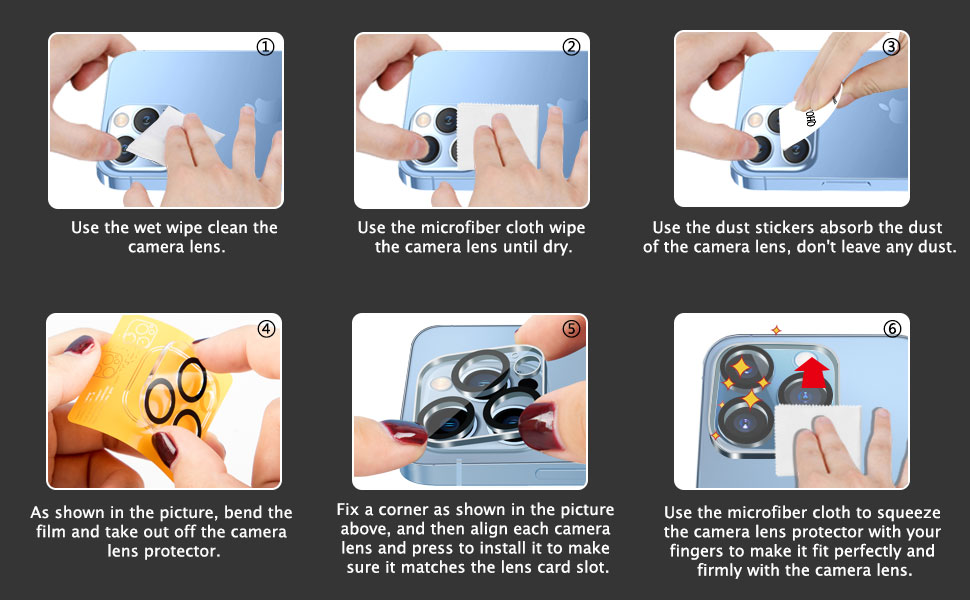 ①

Use the wet wipe clean the camera lens.

②

Use the microfiber cloth wipe the camera lens until dry.

③

Use the dust stickers absorb the dust of the camera lens, don't leave any dust.

④

As shown in the picture, bend the film and take out off the camera lens protector.

⑤

Fix a corner as shown in the picture above, and then align each camera lens and press to install it to make sure it matches the lens card slot.

⑥

Use the microfiber cloth to squeeze the camera lens protector with your fingers to make it fit perfectly and firmly with the camera lens.